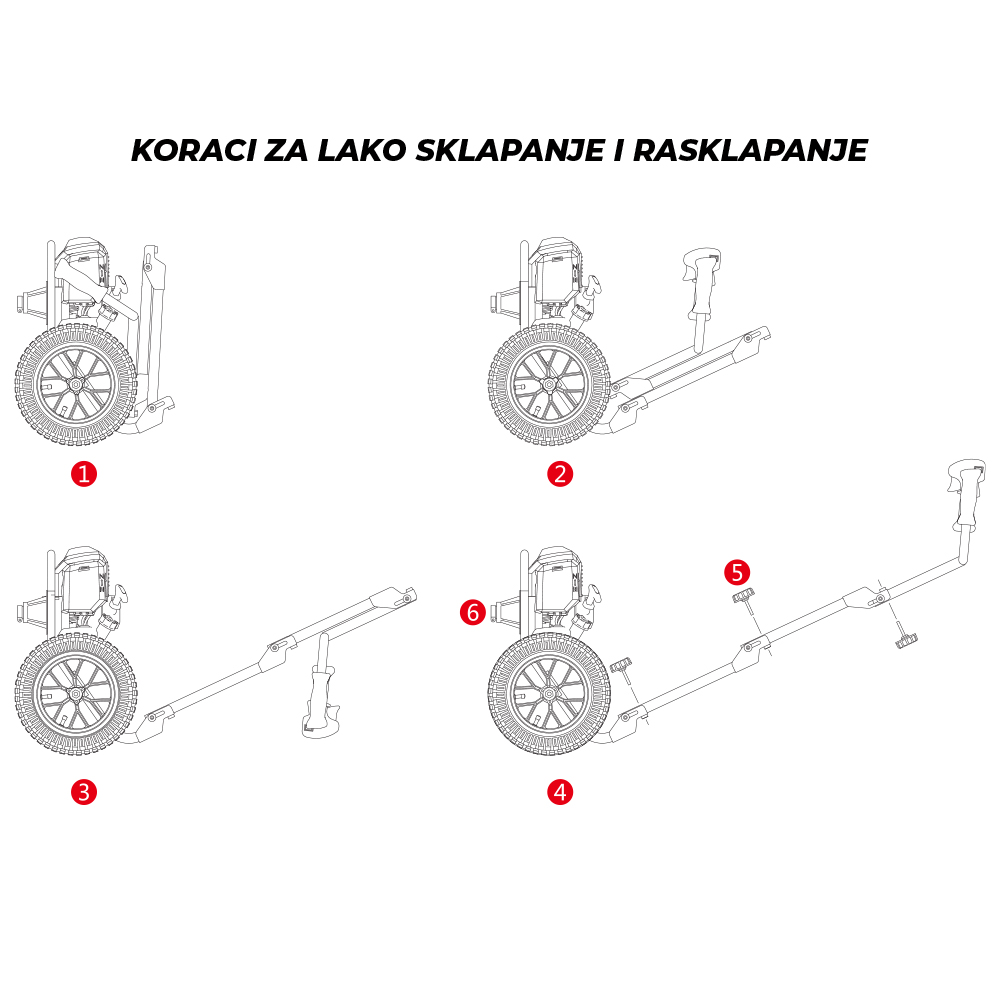 KORACI ZA LAKO SKLAPANJE I RASKLAPANJE

1

2

3

6

5

4